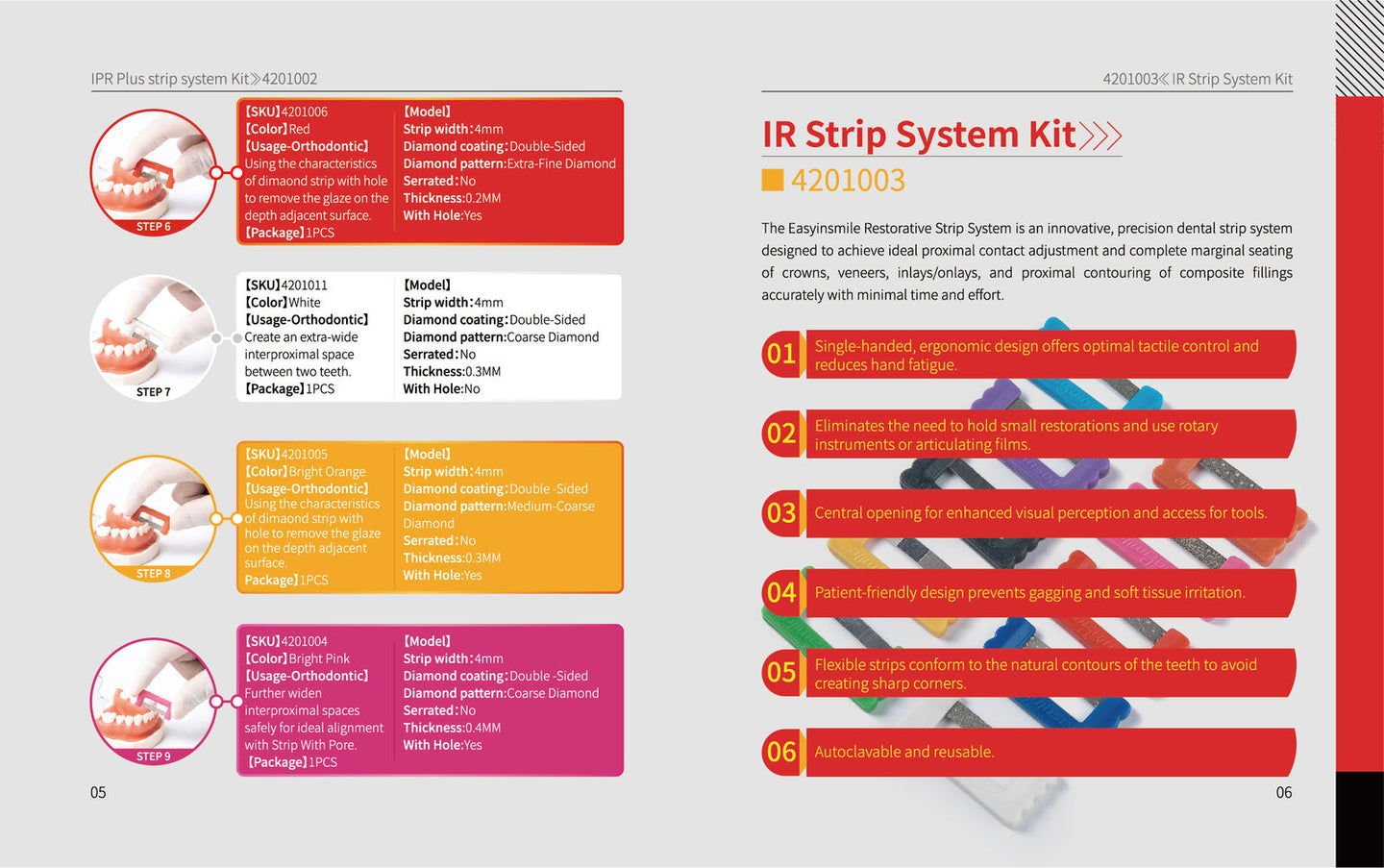 IPR Plus strip system Kit》4201002

STEP 6

【SKU】4201006
【Color】Red
【Usage-Orthodontic】
Using the characteristics of dimaond strip with hole to remove the glaze on the depth adjacent surface.
【Package】1PCS

【Model】
Strip width:4mm
Diamond coating:Double-Sided
Diamond pattern:Extra-Fine Diamond
Serrated:No
Thickness:0.2MM
With Hole:Yes

STEP 7

【SKU】4201011
【Color】White
【Usage-Orthodontic】
Create an extra-wide interproximal space between two teeth.
【Package】1PCS

【Model】
Strip width:4mm
Diamond coating:Double-Sided
Diamond pattern:Coarse Diamond
Serrated:No
Thickness:0.3MM
With Hole:No

STEP 8

【SKU】4201005
【Color】Bright Orange
【Usage-Orthodontic】
Using the characteristics of dimaond strip with hole to remove the glaze on the depth adjacent surface.
Package】1PCS

【Model】
Strip width:4mm
Diamond coating:Double -Sided
Diamond pattern:Medium-Coarse Diamond
Serrated:No
Thickness:0.3MM
With Hole:Yes

STEP 9

【SKU】4201004
【Color】Bright Pink
【Usage-Orthodontic】
Further widen interproximal spaces safely for ideal alignment with Strip With Pore.
【Package】1PCS

【Model】
Strip width:4mm
Diamond coating:Double -Sided
Diamond pattern:Coarse Diamond
Serrated:No
Thickness:0.4MM
With Hole:Yes

05

4201003《IR Strip System Kit

IR Strip System Kit

4201003

The Easyinsmile Restorative Strip System is an innovative, precision dental strip system designed to achieve ideal proximal contact adjustment and complete marginal seating of crowns, veneers, inlays/onlays, and proximal contouring of composite fillings accurately with minimal time and effort.

01 Single-handed, ergonomic design offers optimal tactile control and reduces hand fatigue.

02 Eliminates the need to hold small restorations and use rotary instruments or articulating films.

03 Central opening for enhanced visual perception and access for tools.

04 Patient-friendly design prevents gagging and soft tissue irritation.

05 Flexible strips conform to the natural contours of the teeth to avoid creating sharp corners.

06 Autoclavable and reusable.

06